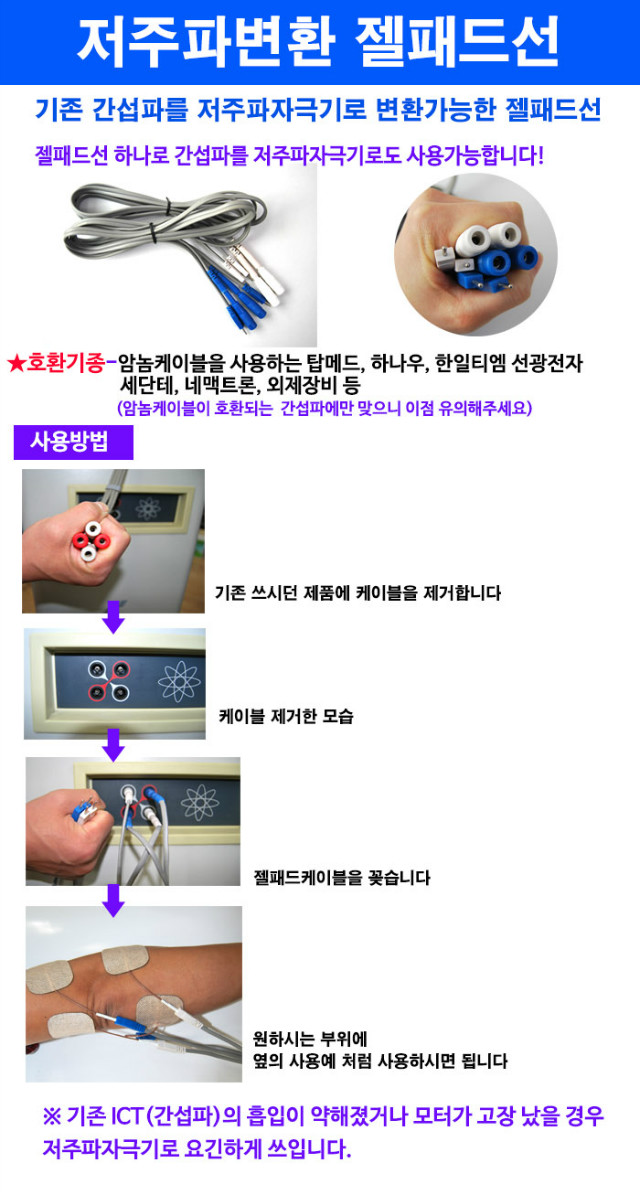 저주파변환 젤패드선

기존 간섭파를 저주파자극기로 변환가능한 젤패드선

젤패드선 하나로 간섭파를 저주파자극기로도 사용가능합니다!

★호환기종-암놈케이블을 사용하는 탑메드, 하나우, 한일티엠 선광전자 세단테, 네맥트론, 외제장비 등

(암놈케이블이 호환되는 간섭파에만 맞으니 이점 유의해주세요)

사용방법

기존 쓰시던 제품에 케이블을 제거합니다

케이블 제거한 모습

젤패드케이블을 꽂습니다

원하시는 부위에
옆의 사용예 처럼 사용하시면 됩니다

※ 기존 ICT(간섭파)의 흡입이 약해졌거나 모터가 고장 났을 경우 저주파자극기로 요긴하게 쓰입니다.